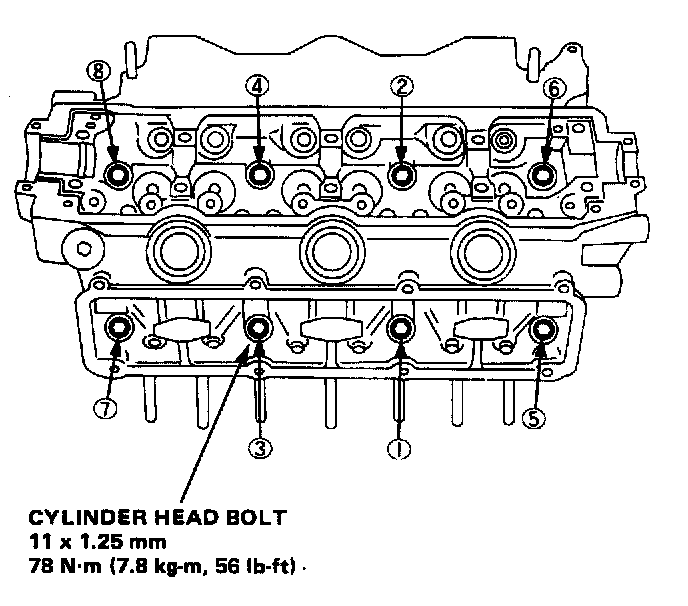 ⑧ ④ ② ⑥

⑦ ③ ① ⑤

CYLINDER HEAD BOLT
11 x 1.25 mm
78 N·m (7.8 kg-m, 56 lb-ft)