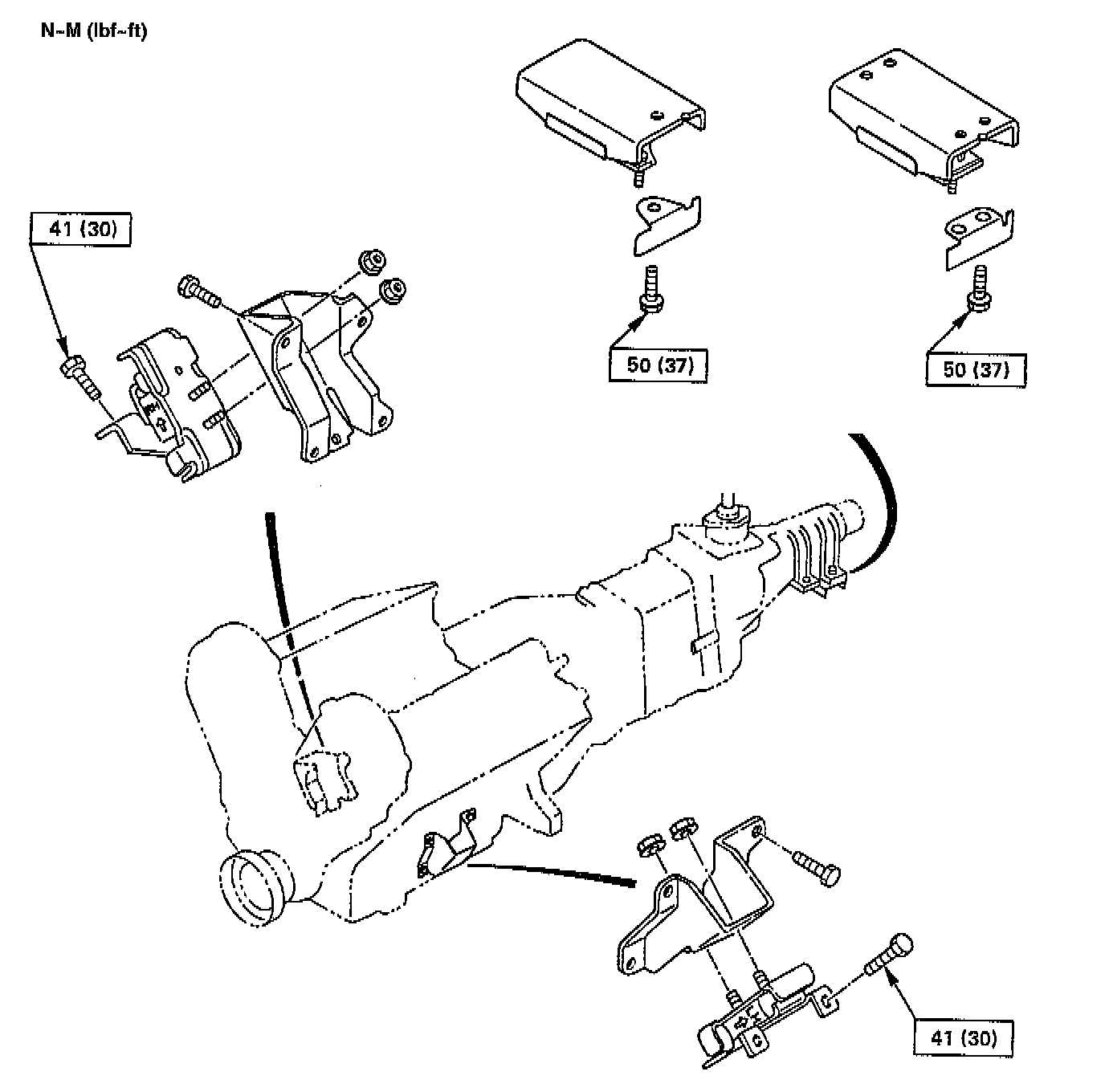 N~M (lbf~ft)

41 (30)

50 (37)

50 (37)

41 (30)