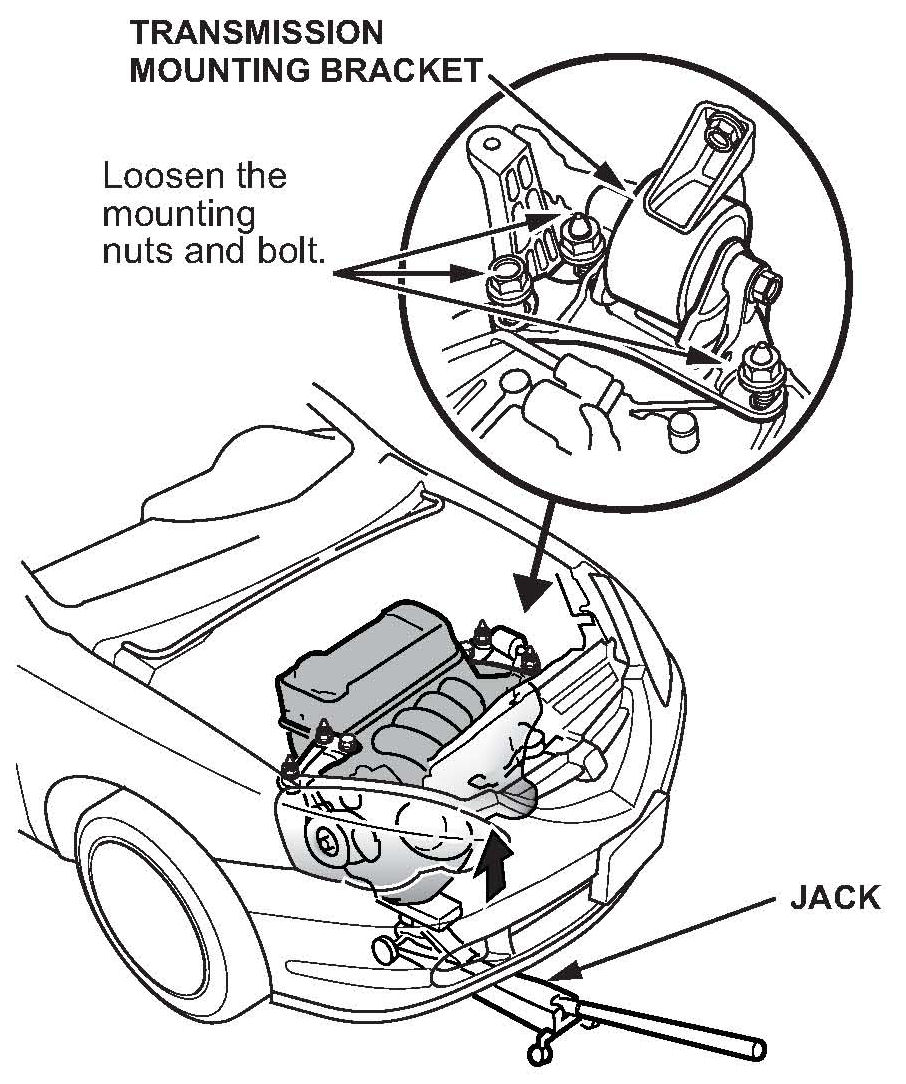 TRANSMISSION MOUNTING BRACKET

Loosen the mounting nuts and bolt.

JACK