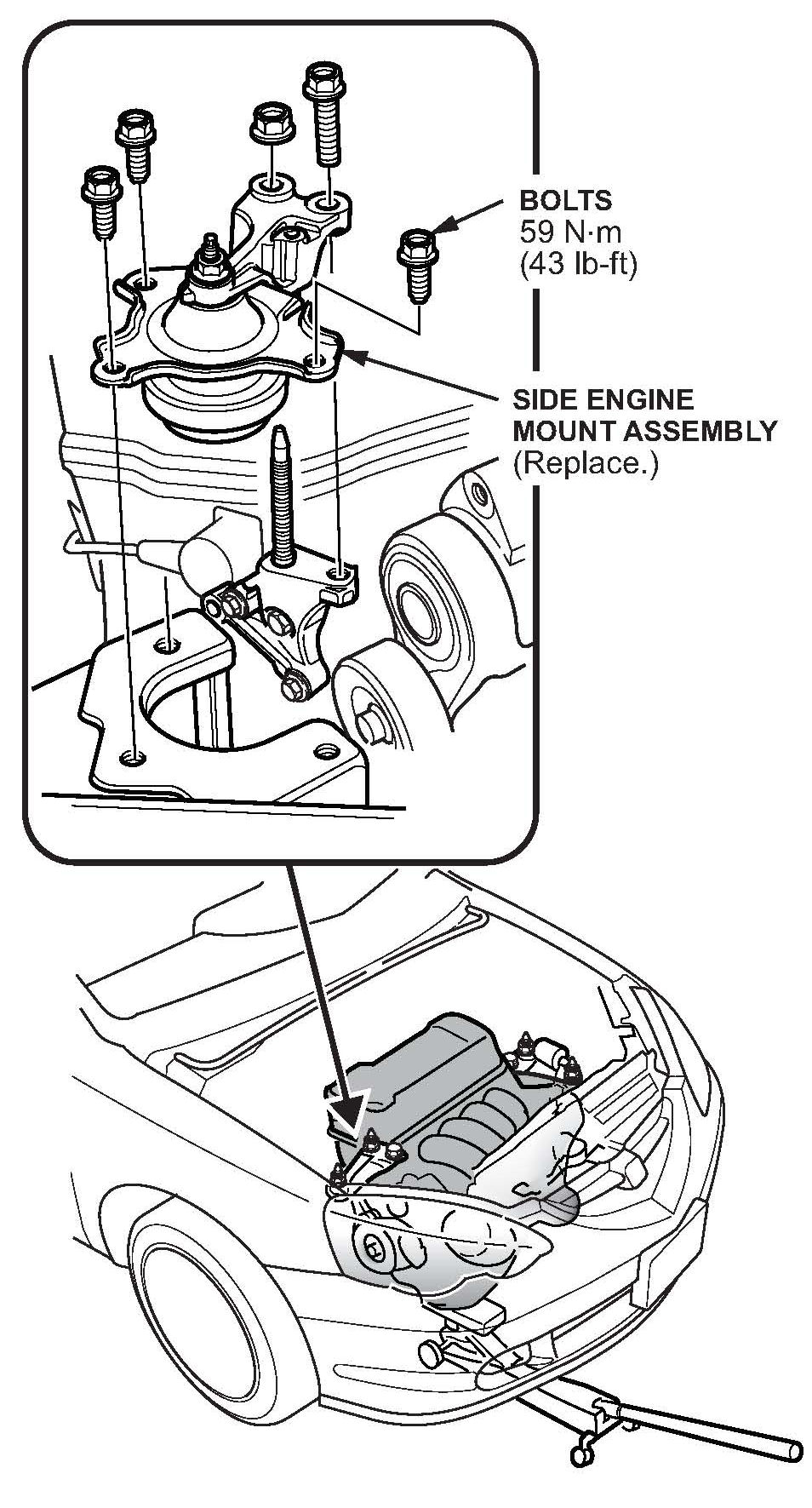 BOLTS
59 N·m
(43 lb-ft)

SIDE ENGINE
MOUNT ASSEMBLY
(Replace.)