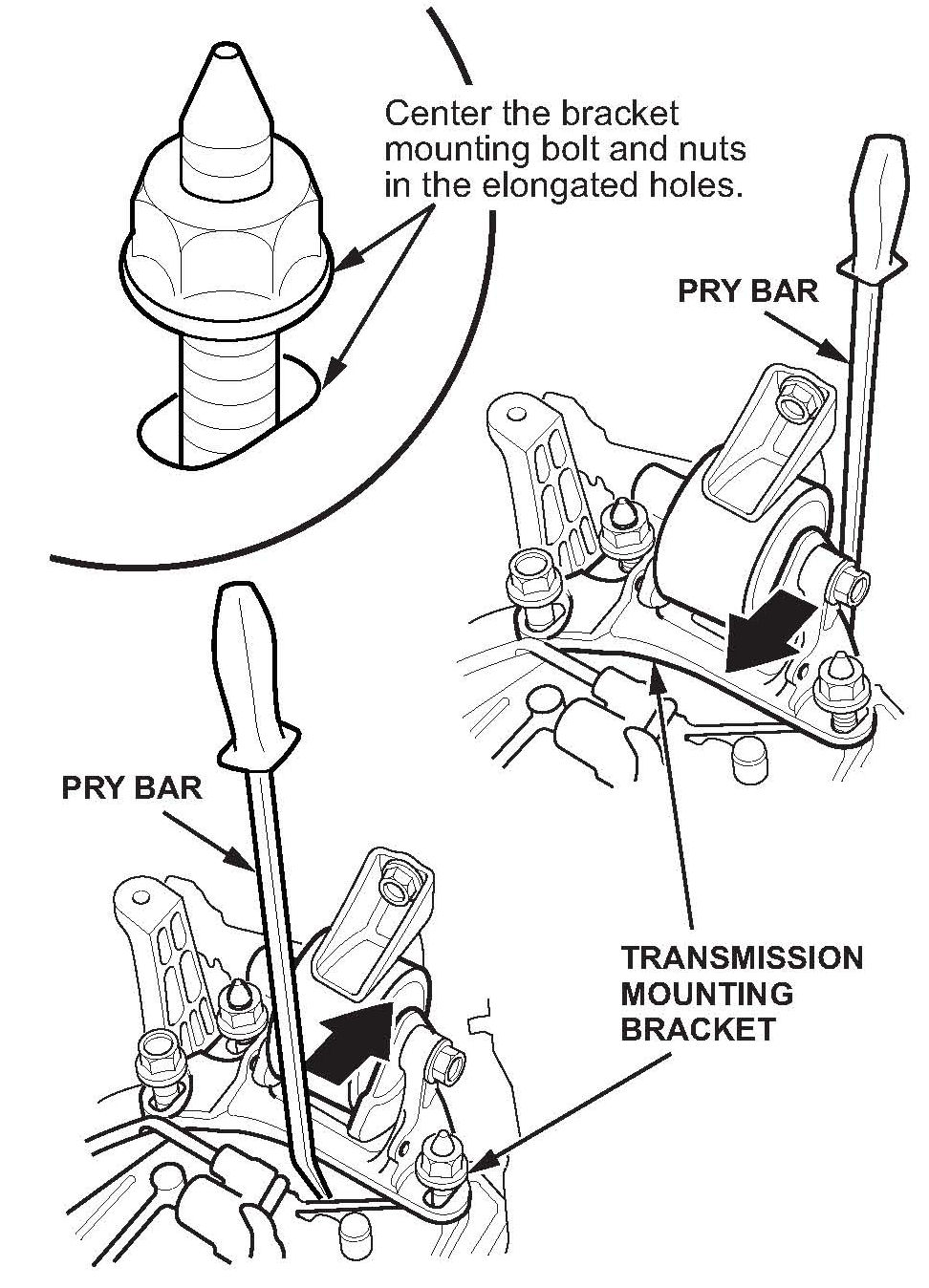 Center the bracket mounting bolt and nuts in the elongated holes.

PRY BAR

PRY BAR

TRANSMISSION MOUNTING BRACKET