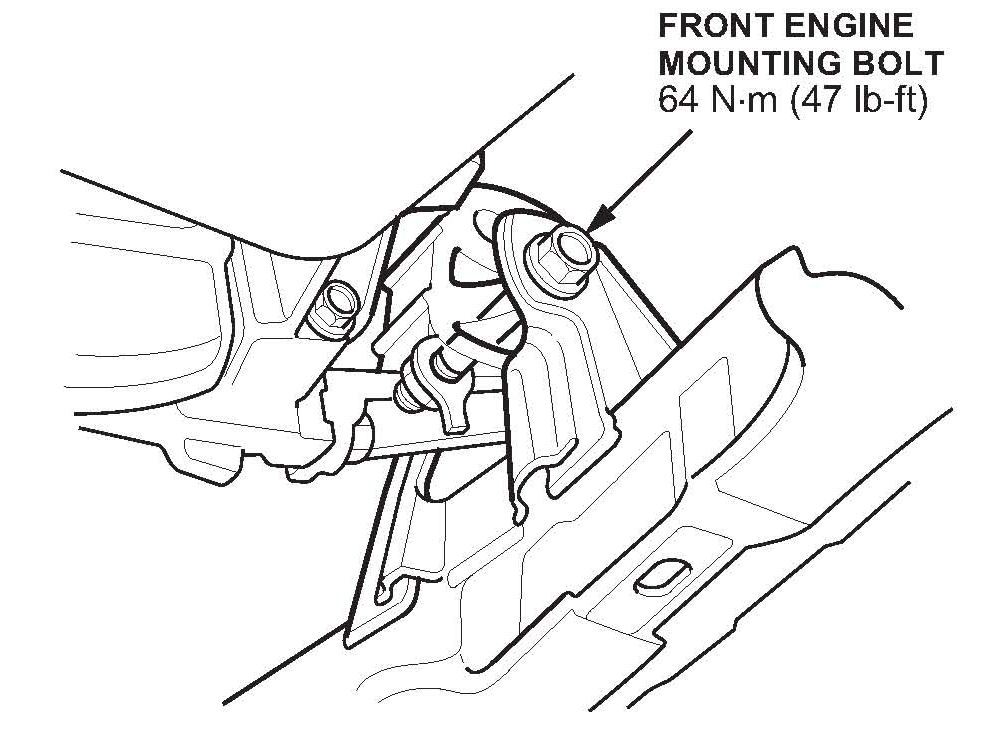 FRONT ENGINE MOUNTING BOLT
64 N·m (47 lb-ft)