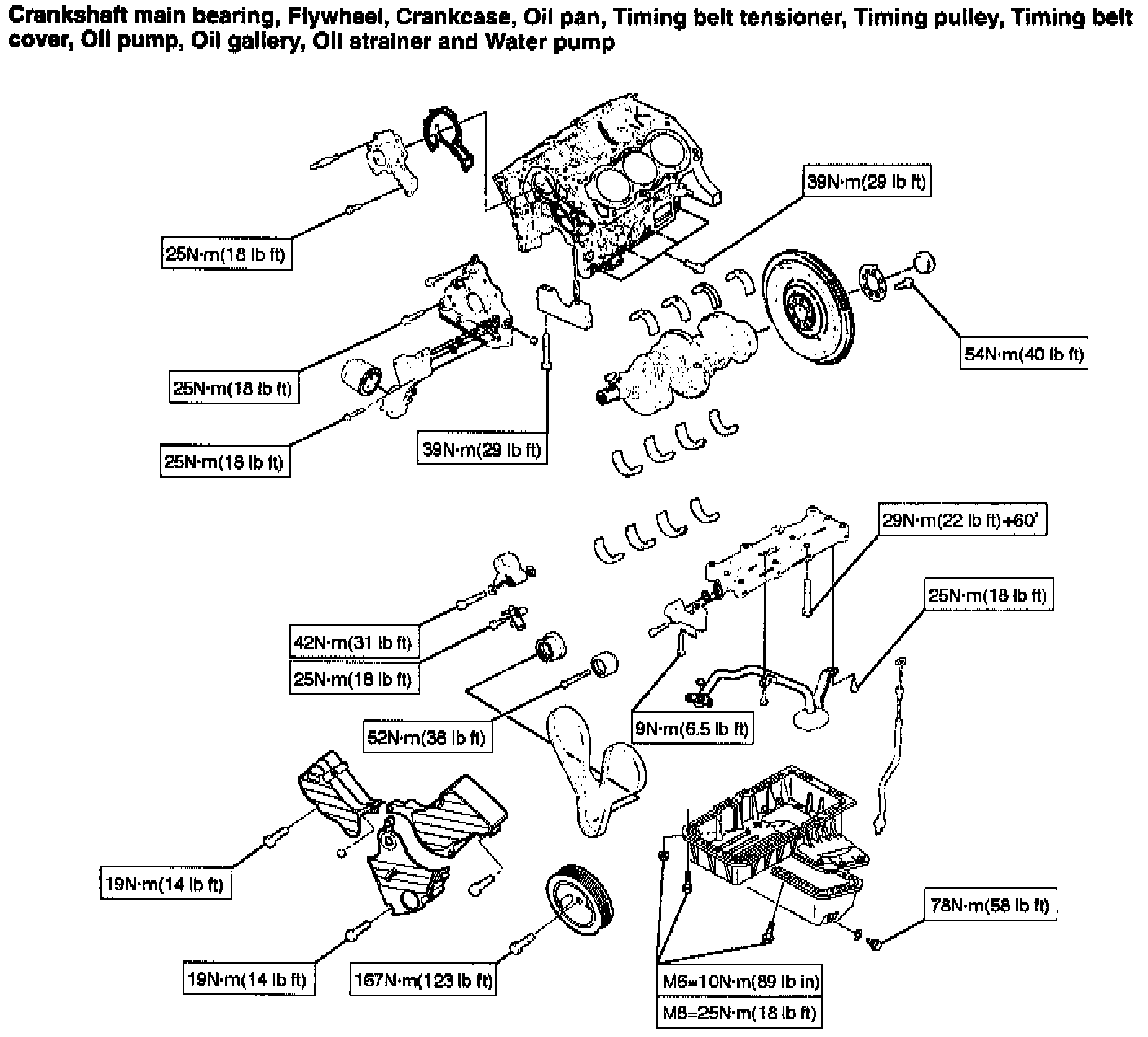 Crankshaft main bearing, Flywheel, Crankcase, Oil pan, Timing belt tensioner, Timing pulley, Timing belt cover, Oil pump, Oil gallery, Oil strainer and Water pump

39N·m(29 lb ft)

25N·m(18 lb ft)

54N·m(40 lb ft)

25N·m(18 lb ft)

25N·m(18 lb ft)

39N·m(29 lb ft)

29N·m(22 lb ft)+60°

25N·m(18 lb ft)

42N·m(31 lb ft)

25N·m(18 lb ft)

52N·m(38 lb ft)

9N·m(6.5 lb ft)

19N·m(14 lb ft)

78N·m(58 lb ft)

19N·m(14 lb ft)

167N·m(123 lb ft)

M6=10N·m(89 lb in)

M8=25N·m(18 lb ft)