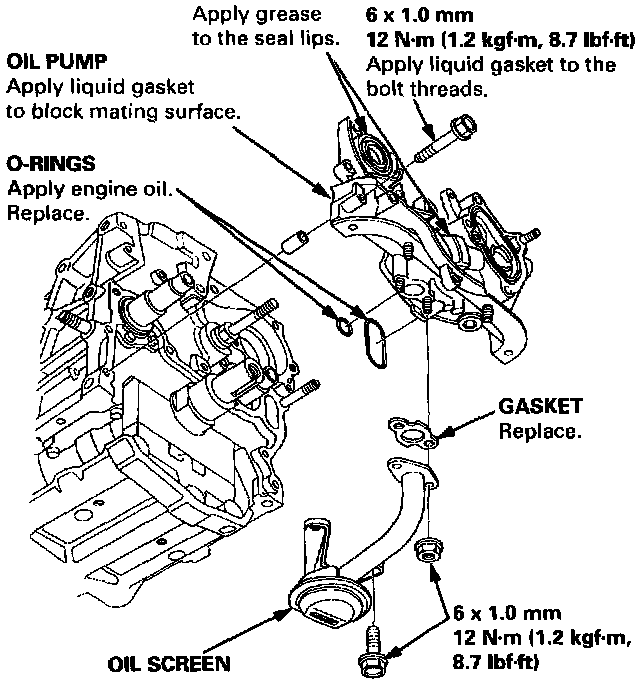 Apply grease to the seal lips.

6 x 1.0 mm
12 N·m (1.2 kgf·m, 8.7 lbf·ft)
Apply liquid gasket to the bolt threads.

OIL PUMP
Apply liquid gasket to block mating surface.

O-RINGS
Apply engine oil.
Replace.

GASKET
Replace.

6 x 1.0 mm
12 N·m (1.2 kgf·m, 8.7 lbf·ft)

OIL SCREEN