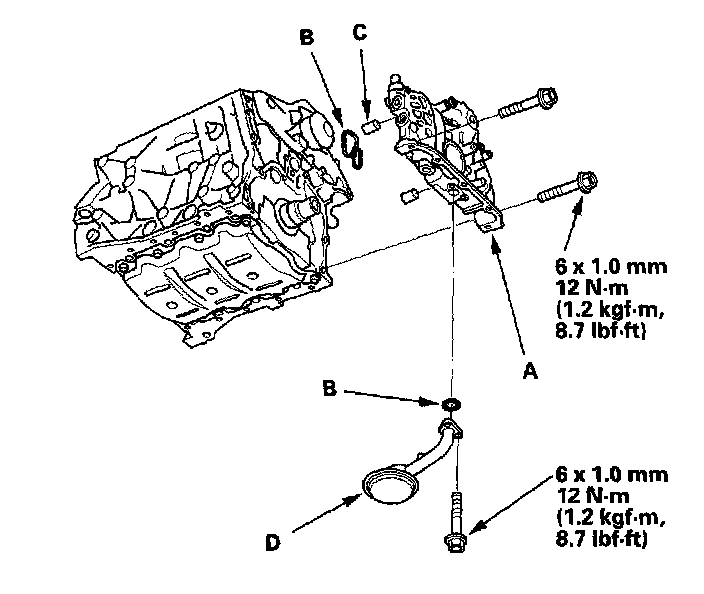 B

C

6 x 1.0 mm
12 N·m
(1.2 kgf·m,
8.7 lbf·ft)

A

B

6 x 1.0 mm
12 N·m
(1.2 kgf·m,
8.7 lbf·ft)

D