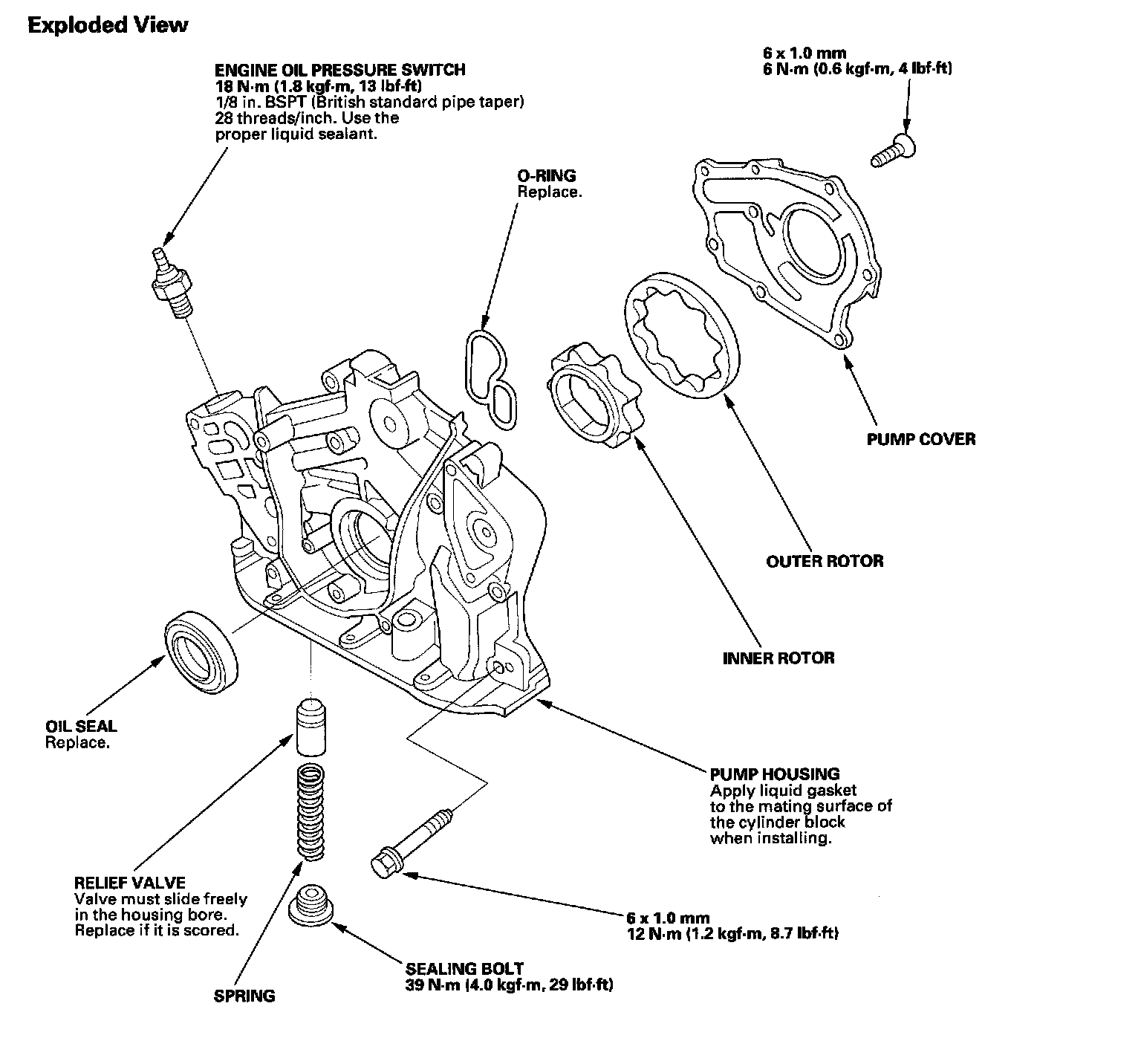 Exploded View

ENGINE OIL PRESSURE SWITCH
18 N·m (1.8 kgf·m, 13 lbf·ft)
1/8 in. BSPT (British standard pipe taper) 28 threads/inch. Use the proper liquid sealant.

6 x 1.0 mm
6 N·m (0.6 kgf·m, 4 lbf·ft)

O-RING
Replace.

PUMP COVER

OUTER ROTOR

INNER ROTOR

OIL SEAL
Replace.

PUMP HOUSING
Apply liquid gasket to the mating surface of the cylinder block when installing.

RELIEF VALVE
Valve must slide freely in the housing bore. Replace if it is scored.

6 x 1.0 mm
12 N·m (1.2 kgf·m, 8.7 lbf·ft)

SEALING BOLT
39 N·m (4.0 kgf·m, 29 lbf·ft)

SPRING