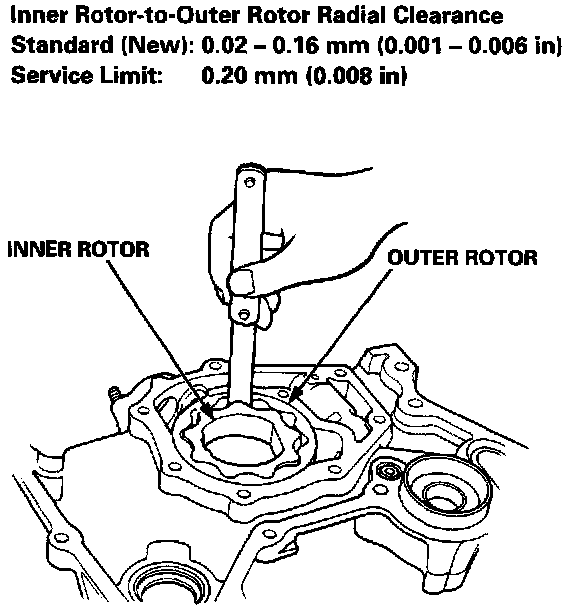 Inner Rotor-to-Outer Rotor Radial Clearance
Standard (New): 0.02 – 0.16 mm (0.001 – 0.006 in)
Service Limit: 0.20 mm (0.008 in)

INNER ROTOR

OUTER ROTOR