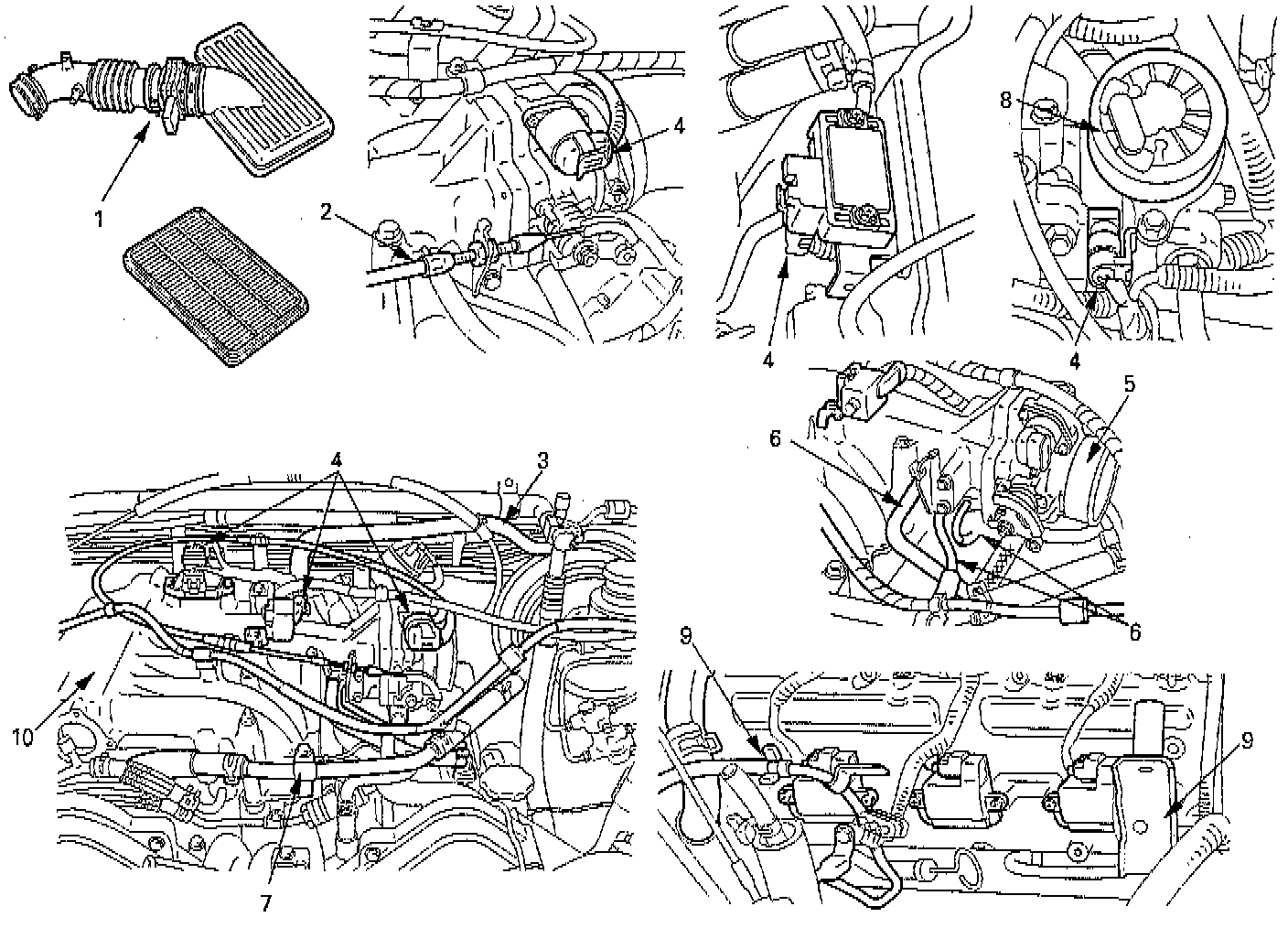 1
2
4
4
8
4
5
6
6
4
3
10
7
9
9