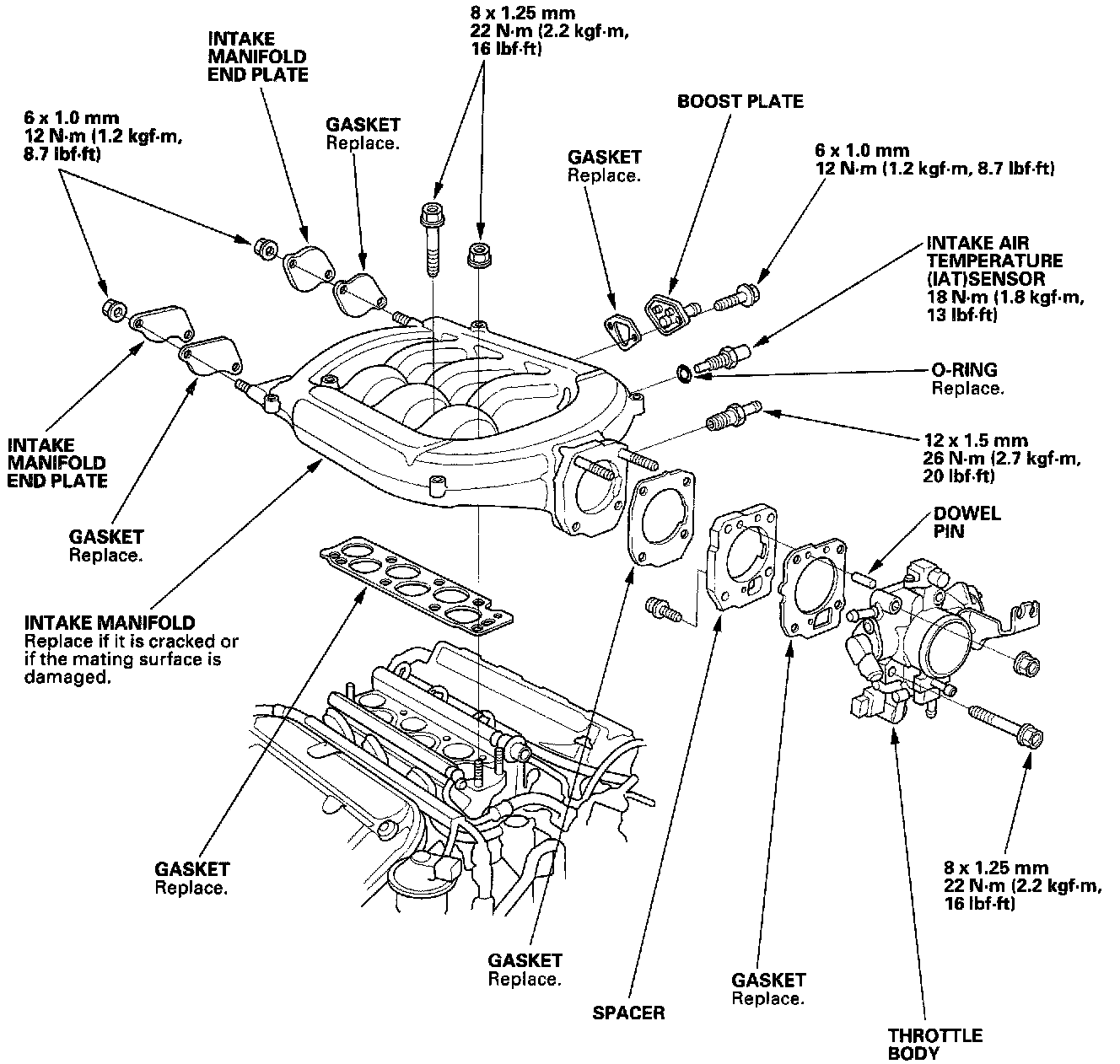 8 x 1.25 mm
22 N·m (2.2 kgf·m, 16 lbf·ft)

INTAKE MANIFOLD END PLATE

6 x 1.0 mm
12 N·m (1.2 kgf·m, 8.7 lbf·ft)

GASKET
Replace.

BOOST PLATE

GASKET
Replace.

6 x 1.0 mm
12 N·m (1.2 kgf·m, 8.7 lbf·ft)

INTAKE AIR TEMPERATURE (IAT)SENSOR
18 N·m (1.8 kgf·m, 13 lbf·ft)

O-RING
Replace.

12 x 1.5 mm
26 N·m (2.7 kgf·m, 20 lbf·ft)

INTAKE MANIFOLD END PLATE

GASKET
Replace.

DOWEL PIN

INTAKE MANIFOLD
Replace if it is cracked or if the mating surface is damaged.

GASKET
Replace.

8 x 1.25 mm
22 N·m (2.2 kgf·m, 16 lbf·ft)

GASKET
Replace.

SPACER

GASKET
Replace.

THROTTLE BODY