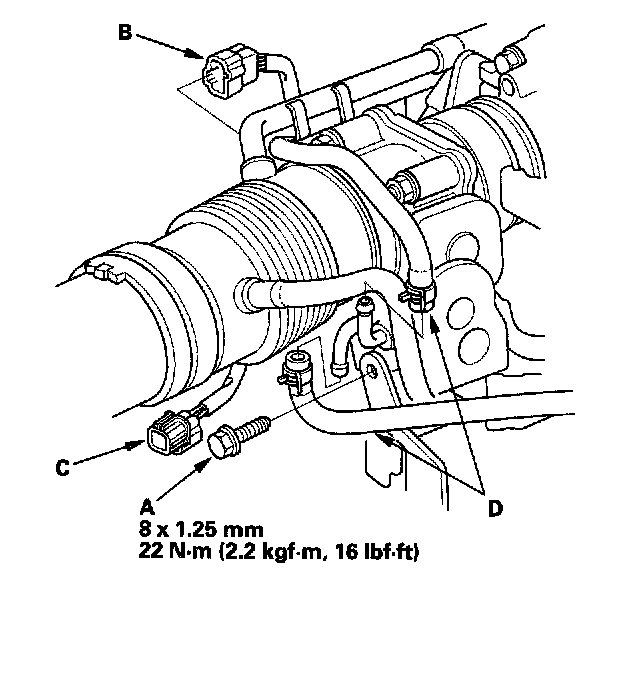 B

C

A
8 x 1.25 mm
22 N·m (2.2 kgf·m, 16 lbf·ft)

D