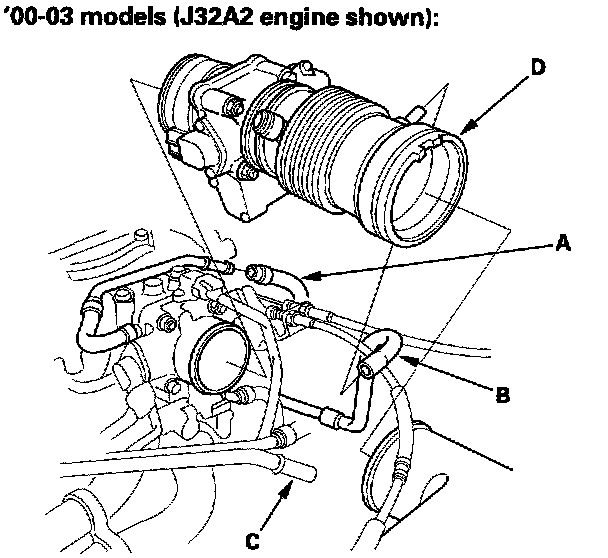 '00-03 models (J32A2 engine shown):

D

A

B

C