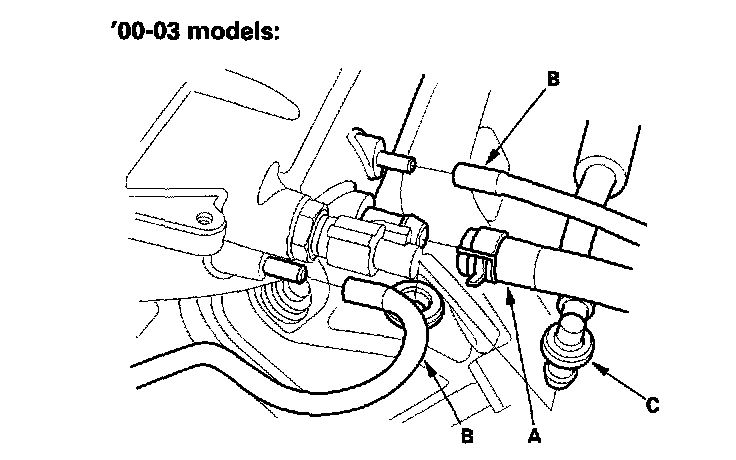 '00-03 models:

B

C

B A