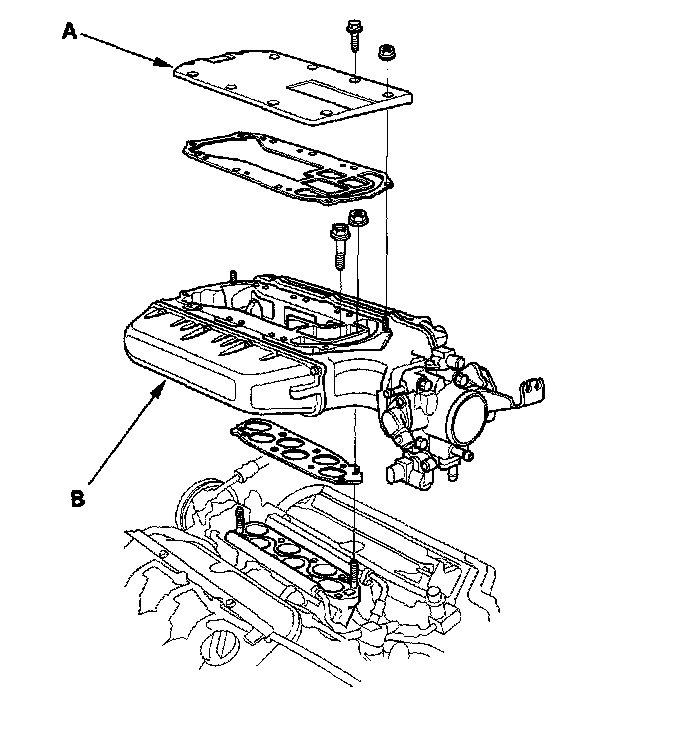 A

B