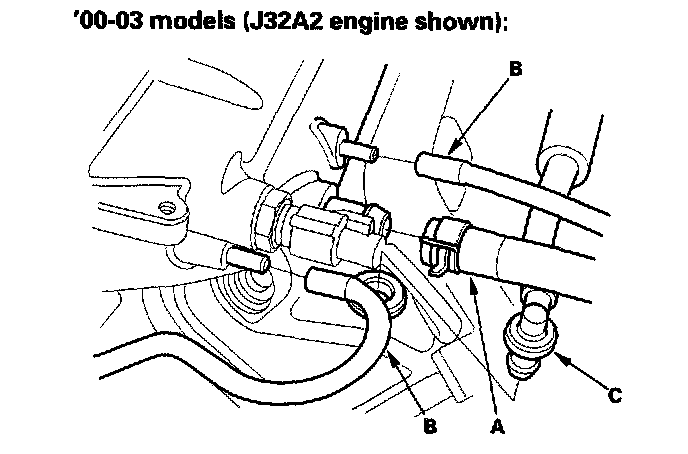 '00-03 models (J32A2 engine shown):

B

C

B

A