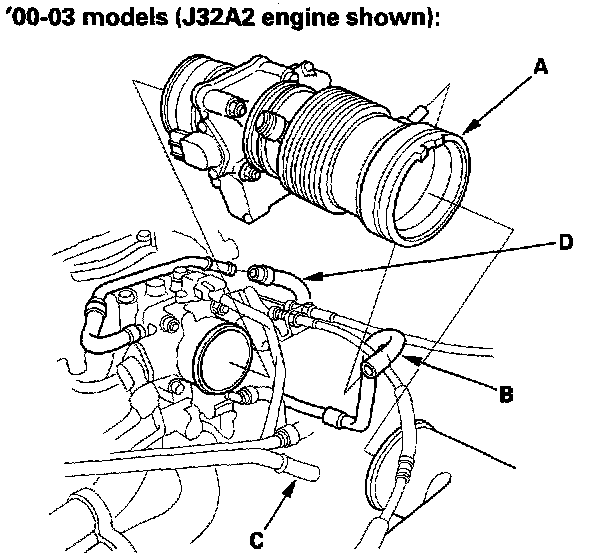 '00-03 models (J32A2 engine shown):

A

D

B

C