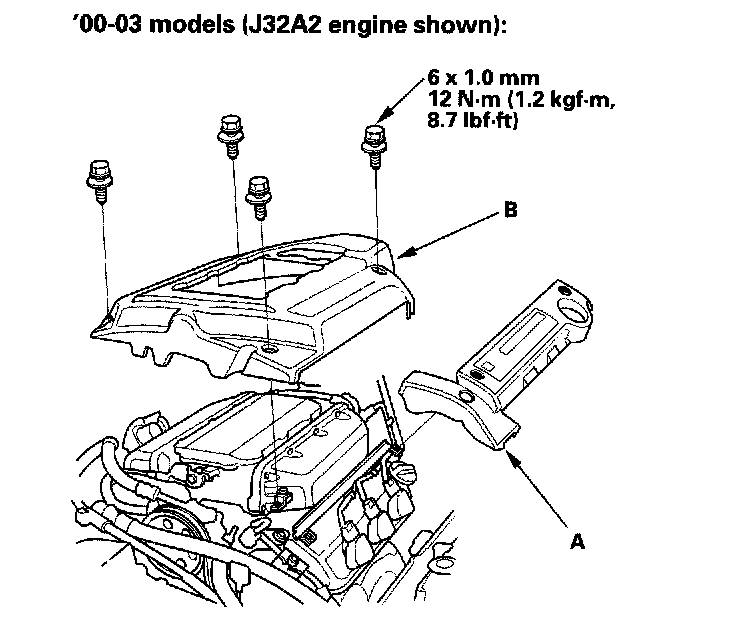 '00-03 models (J32A2 engine shown):

6 x 1.0 mm
12 N·m (1.2 kgf·m, 8.7 lbf·ft)

B

A