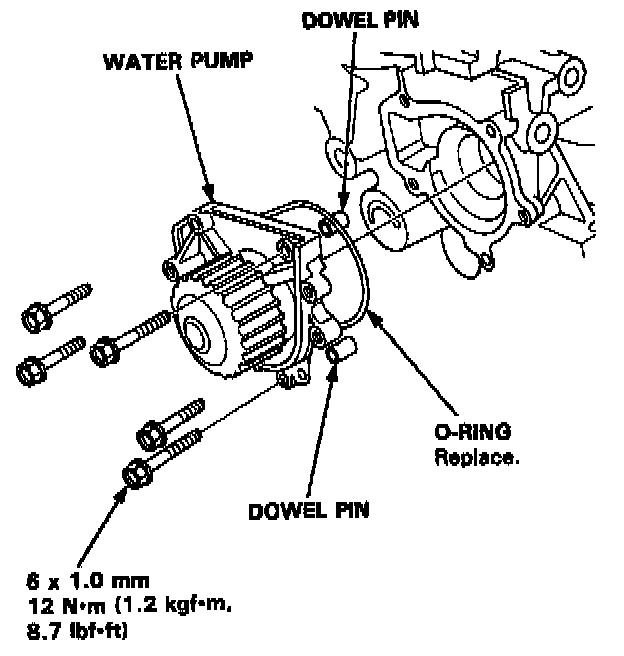 DOWEL PIN

WATER PUMP

O-RING
Replace.

DOWEL PIN

6 x 1.0 mm
12 N·m (1.2 kgf·m,
8.7 lbf·ft)