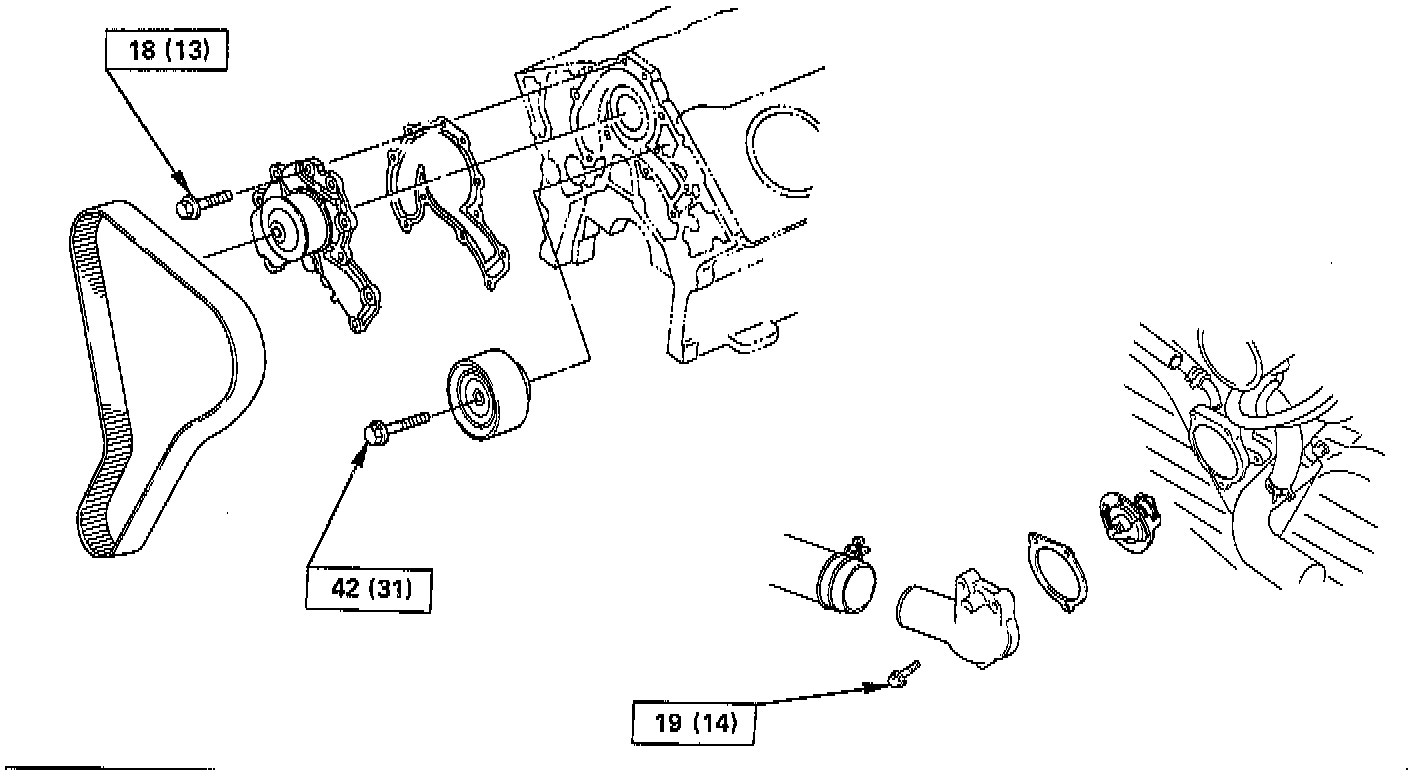 18 (13)

42 (31)

19 (14)