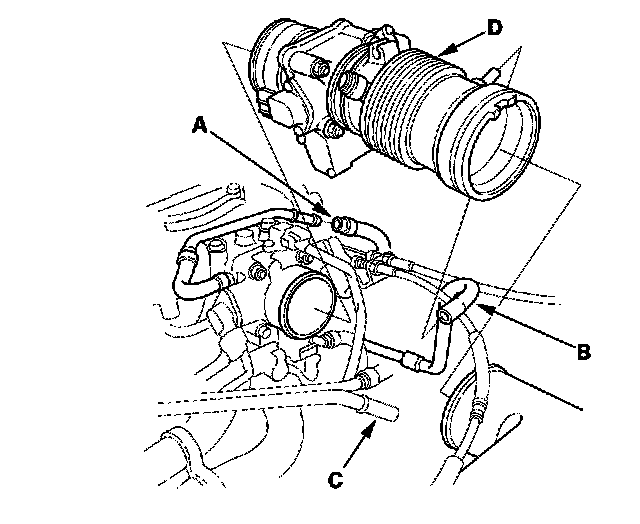 D

A

B

C