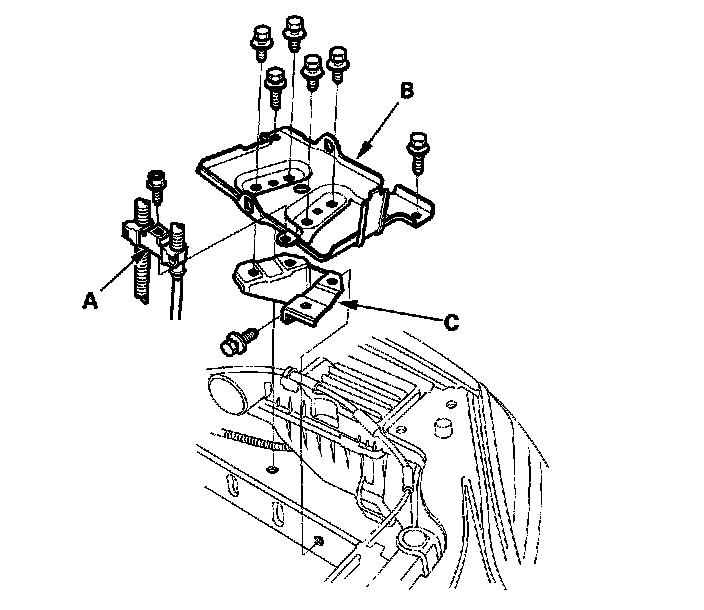 B
A
C