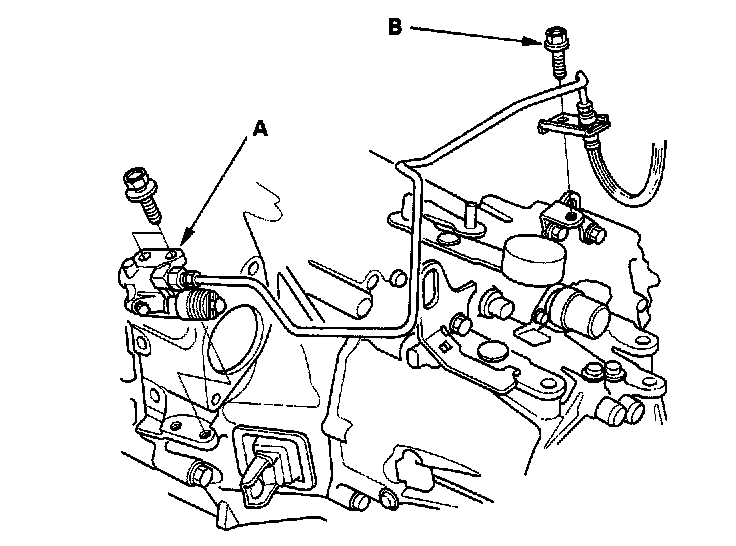 B

A