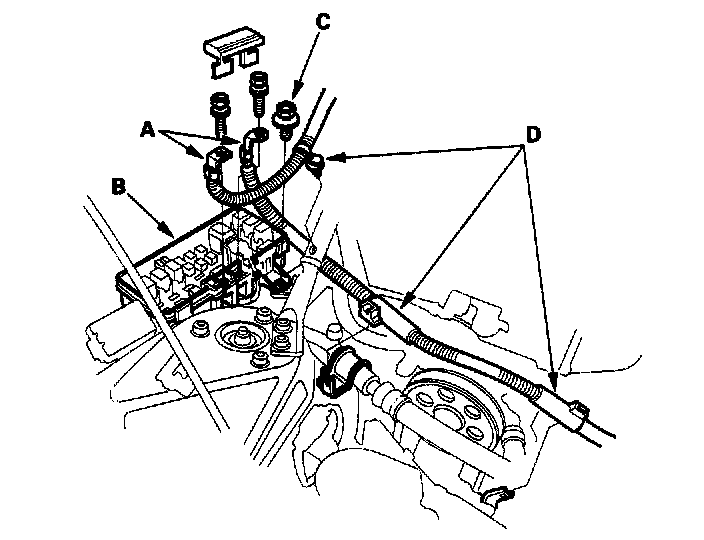 C
A
D
B