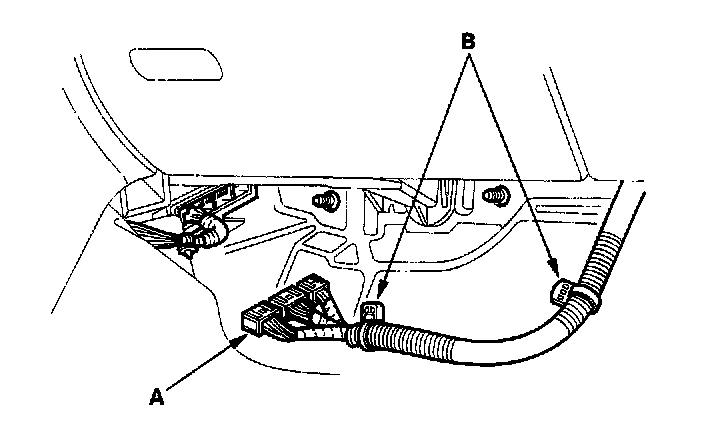 B
A