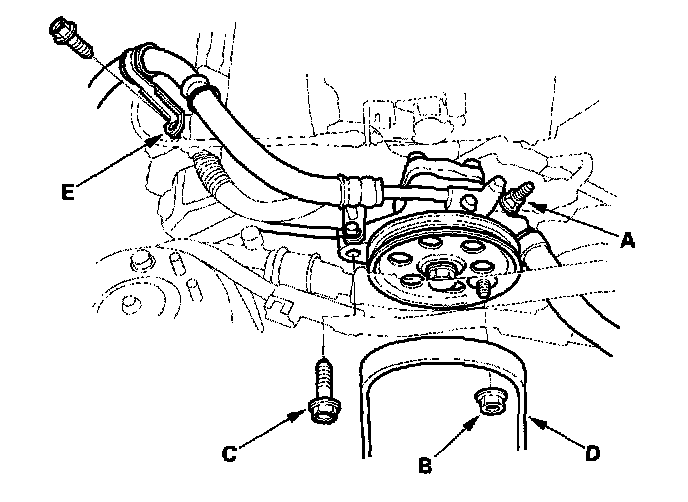 E

A

C

B

D