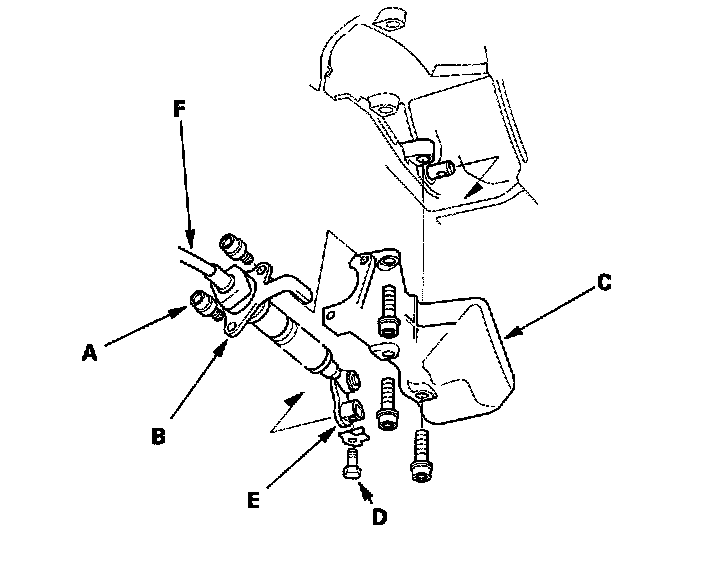 F
C
A
B
E
D