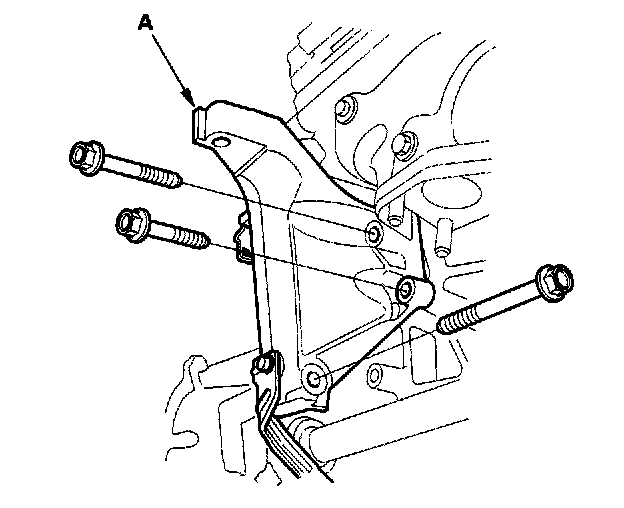 A