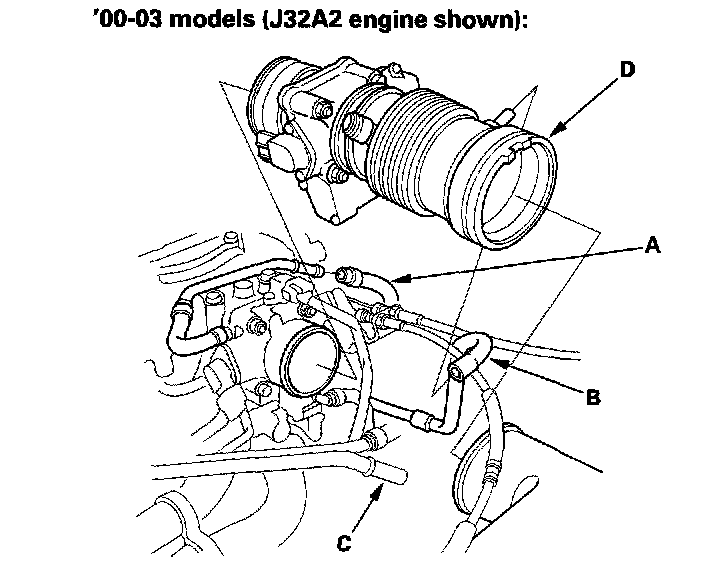 '00-03 models (J32A2 engine shown):

D

A

B

C