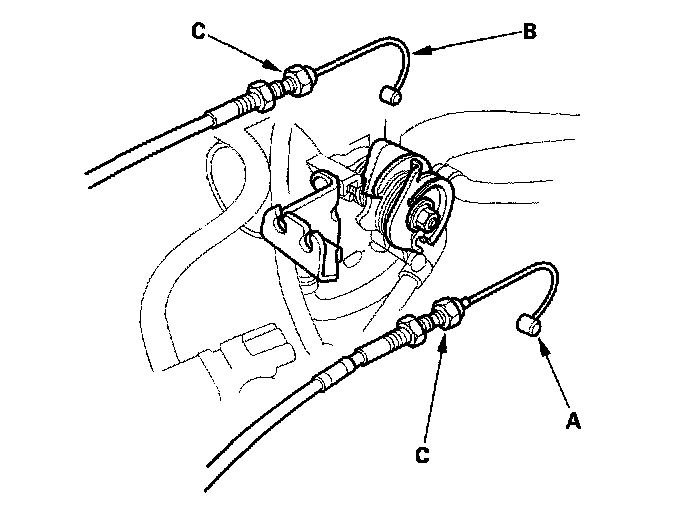 C
B
A
C