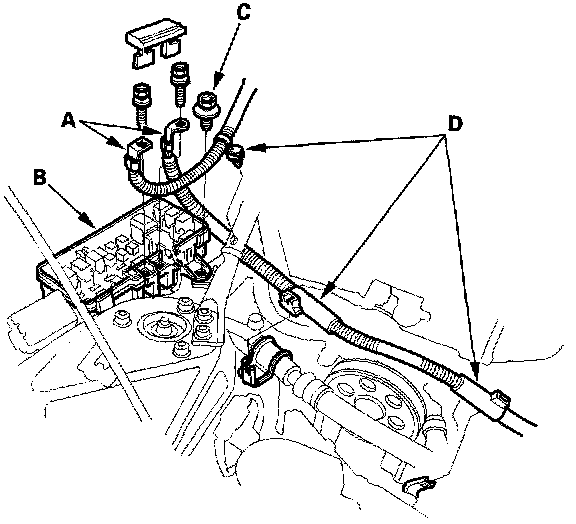 C
A
D
B