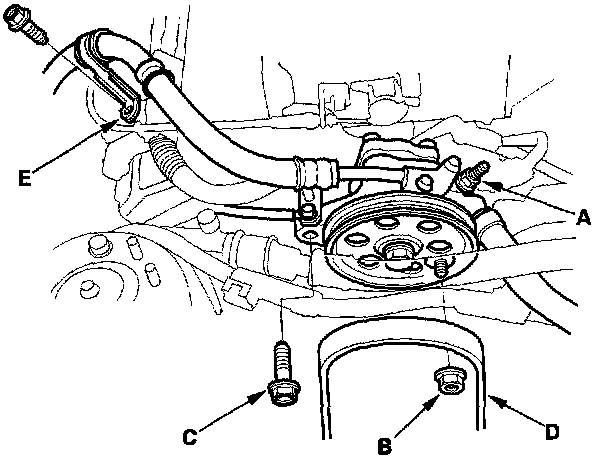 E
A
C
B
D