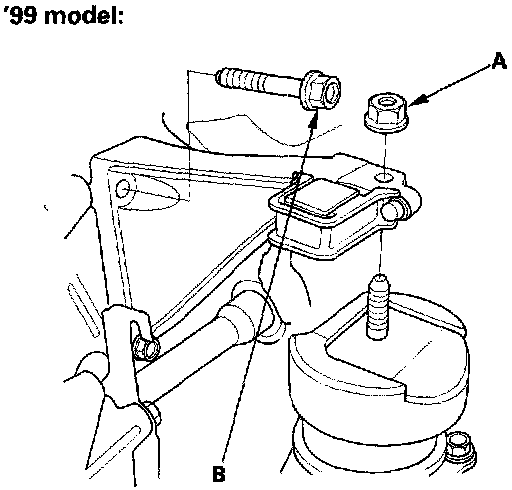 '99 model:

A

B