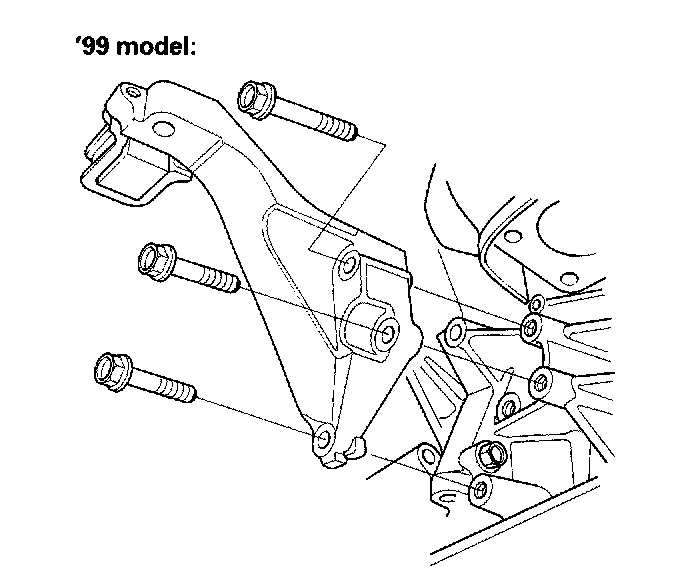 '99 model: