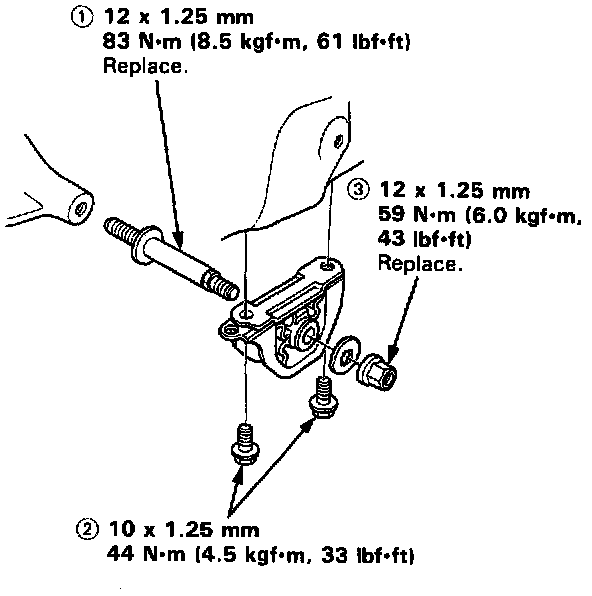 ① 12 x 1.25 mm
83 N·m (8.5 kgf·m, 61 lbf·ft)
Replace.

③ 12 x 1.25 mm
59 N·m (6.0 kgf·m, 43 lbf·ft)
Replace.

② 10 x 1.25 mm
44 N·m (4.5 kgf·m, 33 lbf·ft)