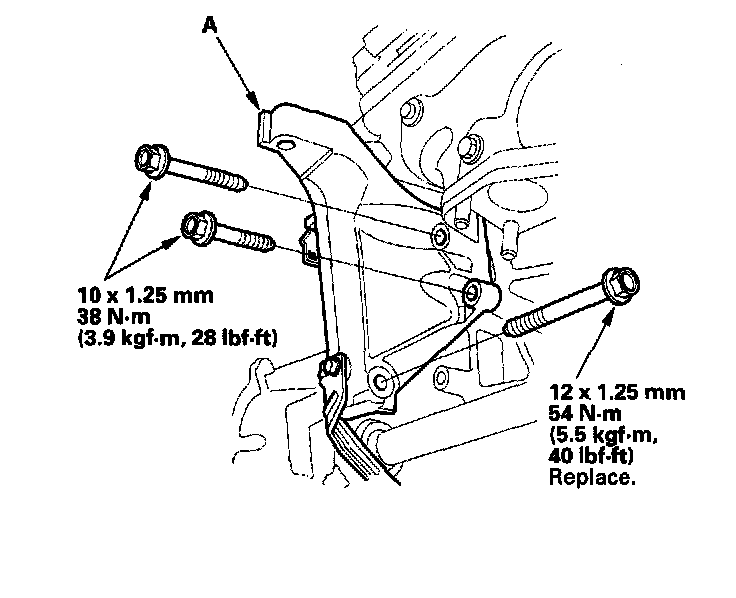 A

10 x 1.25 mm
38 N·m
(3.9 kgf·m, 28 lbf·ft)

12 x 1.25 mm
54 N·m
(5.5 kgf·m,
40 lbf·ft)
Replace.