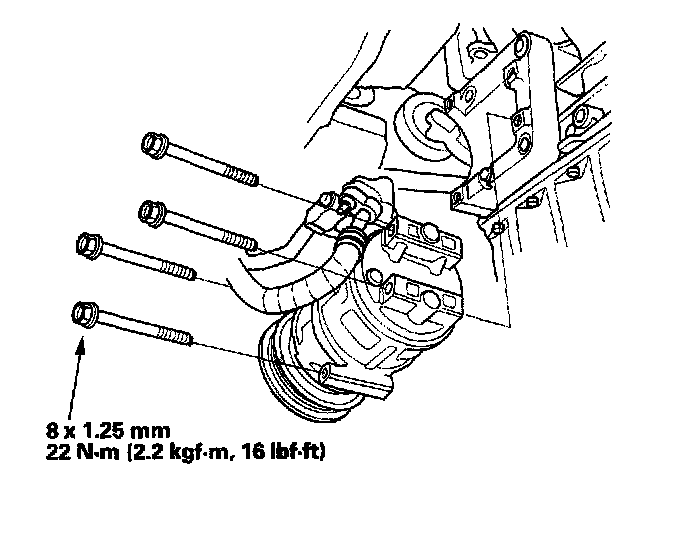 8 x 1.25 mm
22 N·m (2.2 kgf·m, 16 lbf·ft)