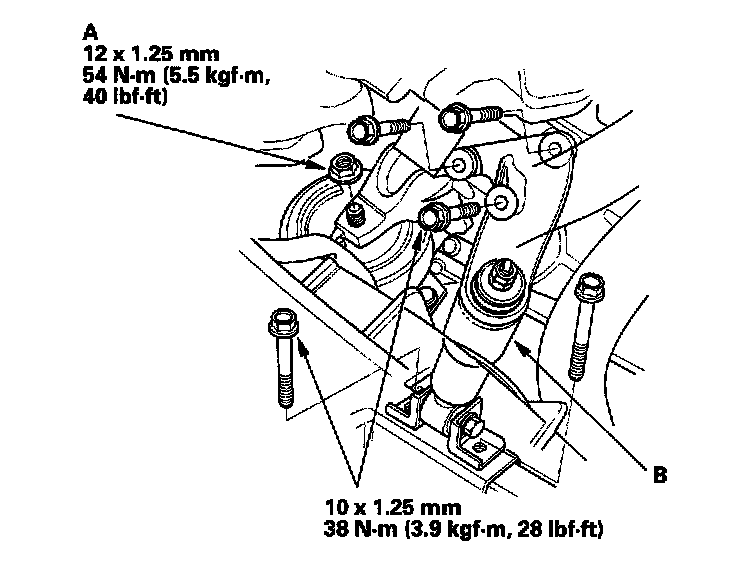 A
12 x 1.25 mm
54 N·m (5.5 kgf·m,
40 lbf·ft)

B

10 x 1.25 mm
38 N·m (3.9 kgf·m, 28 lbf·ft)