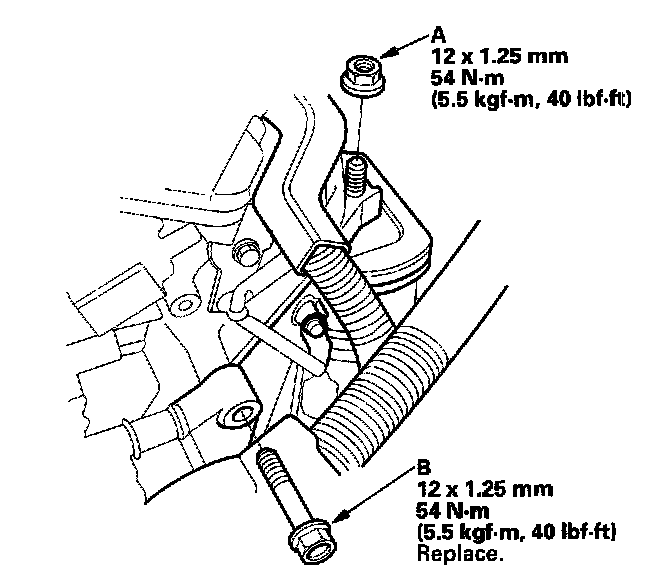 A
12 x 1.25 mm
54 N·m
(5.5 kgf·m, 40 lbf·ft)

B
12 x 1.25 mm
54 N·m
(5.5 kgf·m, 40 lbf·ft)
Replace.