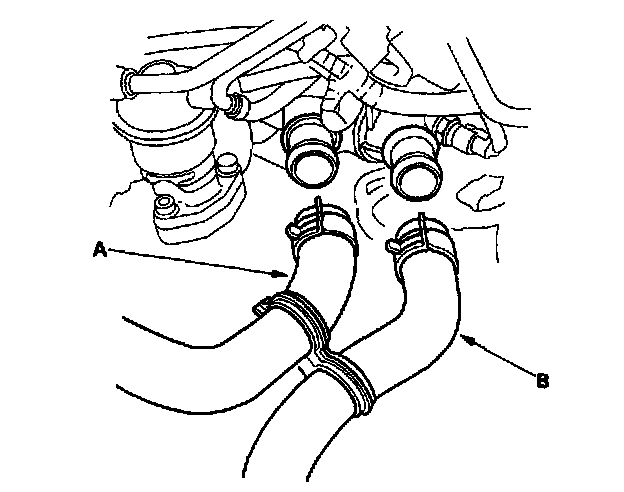 A

B