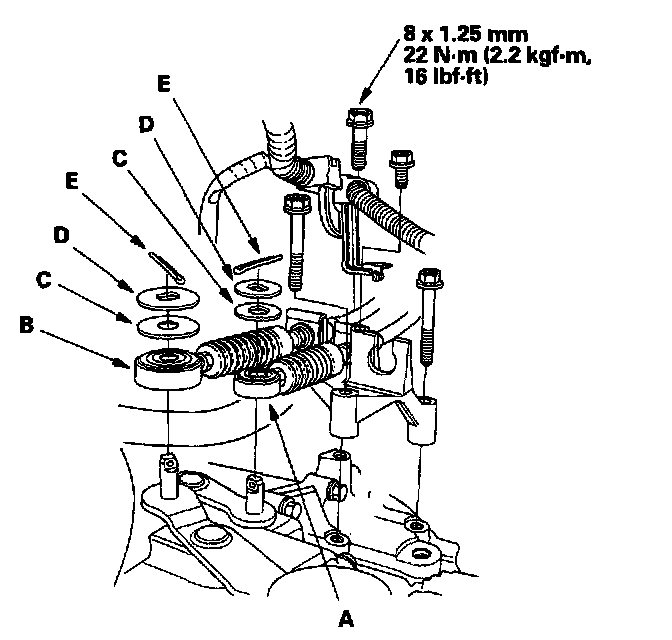 8 x 1.25 mm
22 N·m (2.2 kgf·m, 16 lbf·ft)

E
D
C
E
D
C
B
A