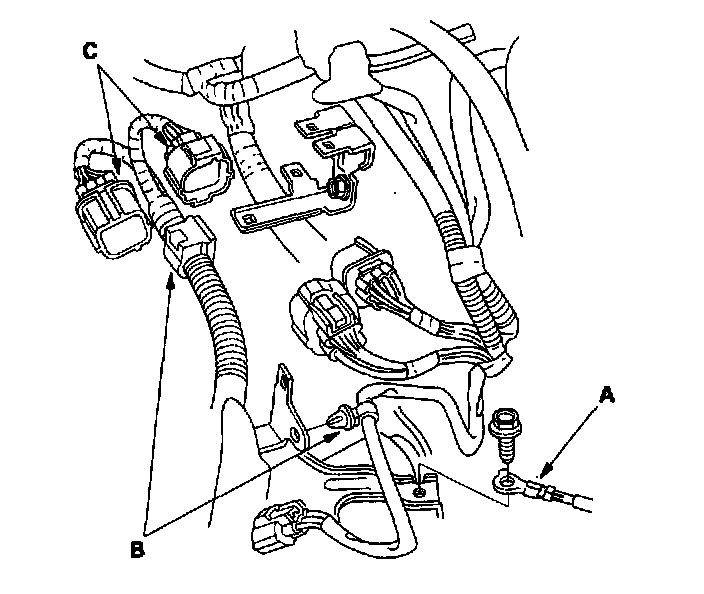 C

A

B