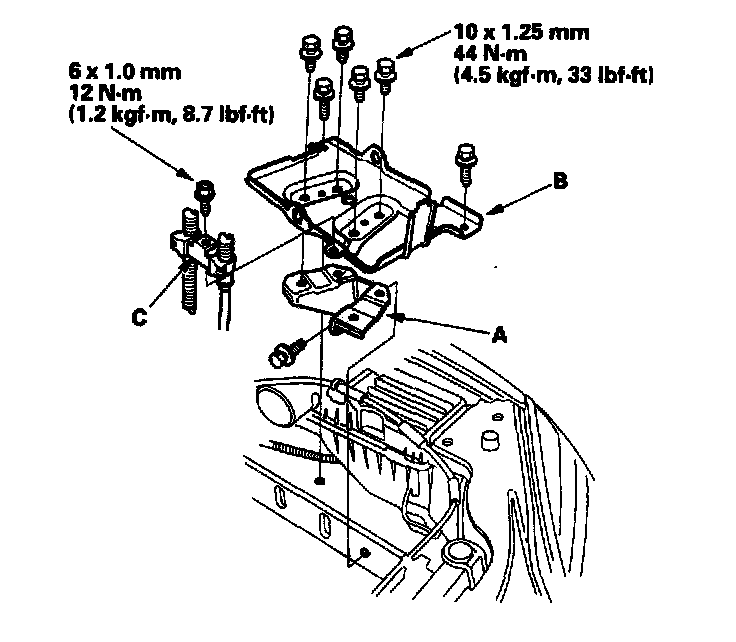 10 x 1.25 mm
44 N·m
(4.5 kgf·m, 33 lbf·ft)

6 x 1.0 mm
12 N·m
(1.2 kgf·m, 8.7 lbf·ft)

B

C

A