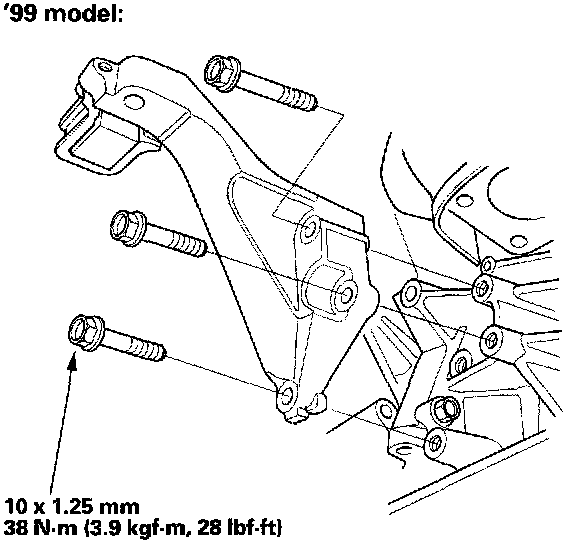 '99 model:

10 x 1.25 mm
38 N·m (3.9 kgf·m, 28 lbf·ft)