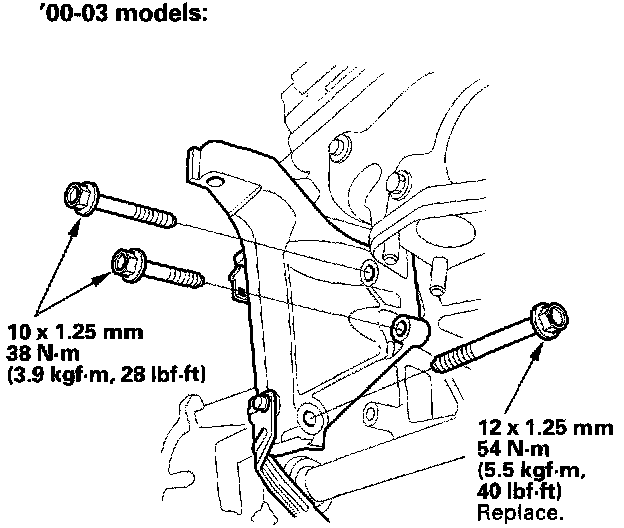 '00-03 models:

10 x 1.25 mm
38 N·m
(3.9 kgf·m, 28 lbf·ft)

12 x 1.25 mm
54 N·m
(5.5 kgf·m,
40 lbf·ft)
Replace.