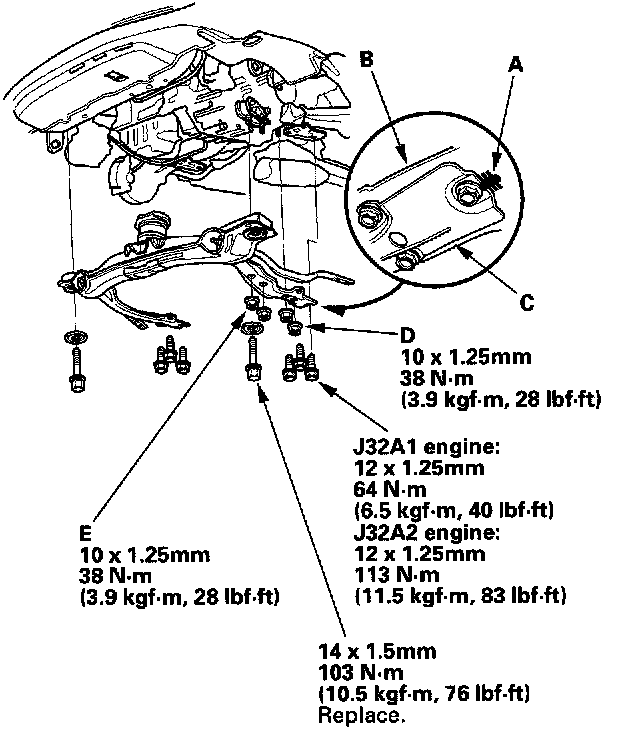 B

A

C

D
10 x 1.25mm
38 N·m
(3.9 kgf·m, 28 lbf·ft)

J32A1 engine:
12 x 1.25mm
64 N·m
(6.5 kgf·m, 40 lbf·ft)
J32A2 engine:
12 x 1.25mm
113 N·m
(11.5 kgf·m, 83 lbf·ft)

E
10 x 1.25mm
38 N·m
(3.9 kgf·m, 28 lbf·ft)

14 x 1.5mm
103 N·m
(10.5 kgf·m, 76 lbf·ft)
Replace.