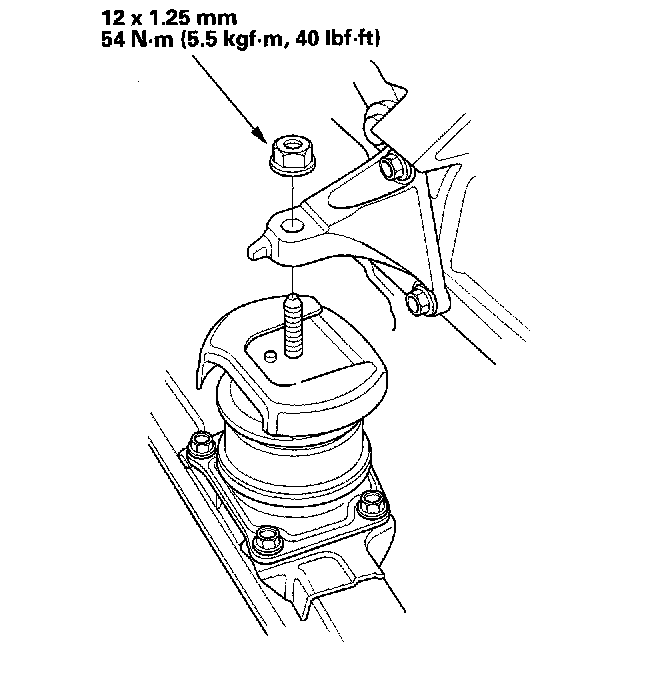 12 x 1.25 mm
54 N·m (5.5 kgf·m, 40 lbf·ft)