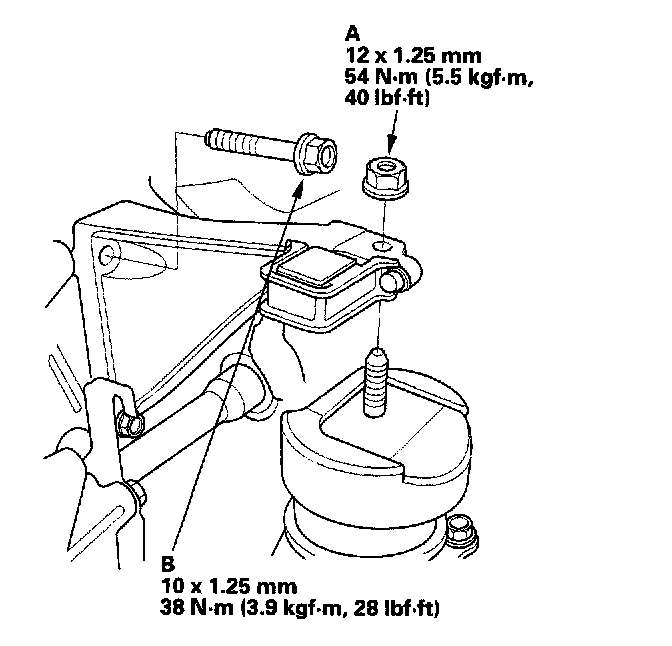 A
12 x 1.25 mm
54 N·m (5.5 kgf·m,
40 lbf·ft)

B
10 x 1.25 mm
38 N·m (3.9 kgf·m, 28 lbf·ft)